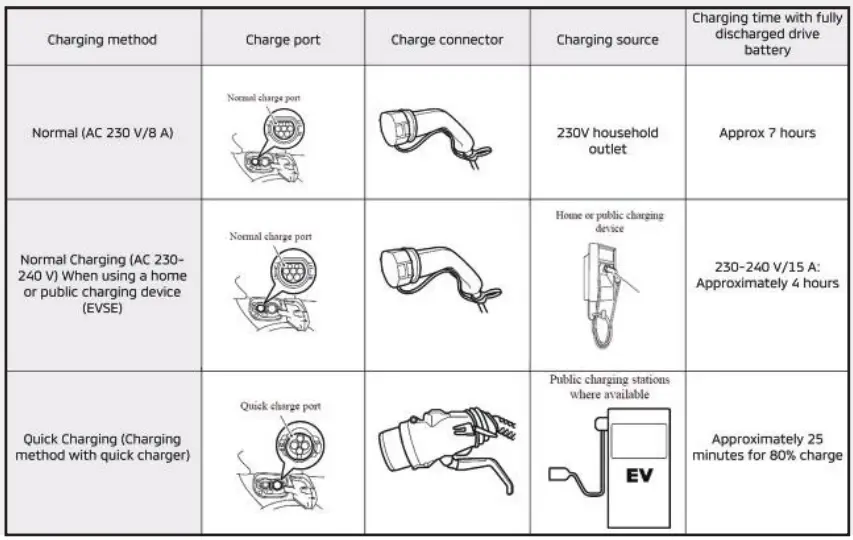 | Charging method | Charge port | Charge connector | Charging source | Charging time with fully discharged drive battery |
|---|---|---|---|---|
| Normal (AC 230 V/8 A) | Normal charge port | | 230V household outlet | Approx 7 hours |
| Normal Charging (AC 230-240 V) When using a home or public charging device (EVSE) | Normal charge port | | Home or public charging device | 230-240 V/15 A: Approximately 4 hours |
| Quick Charging (Charging method with quick charger) | Quick charge port | | Public charging stations where available EV | Approximately 25 minutes for 80% charge |