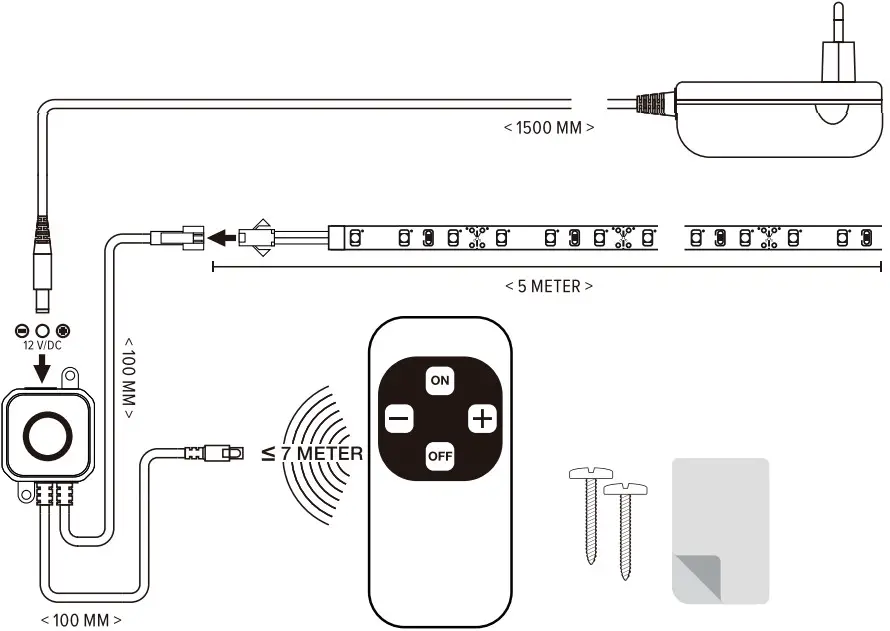 < 1500 MM >

< 5 METER >

12 V/DC

< 100 MM >

≤ 7 METER

ON

−

+

OFF

< 100 MM >