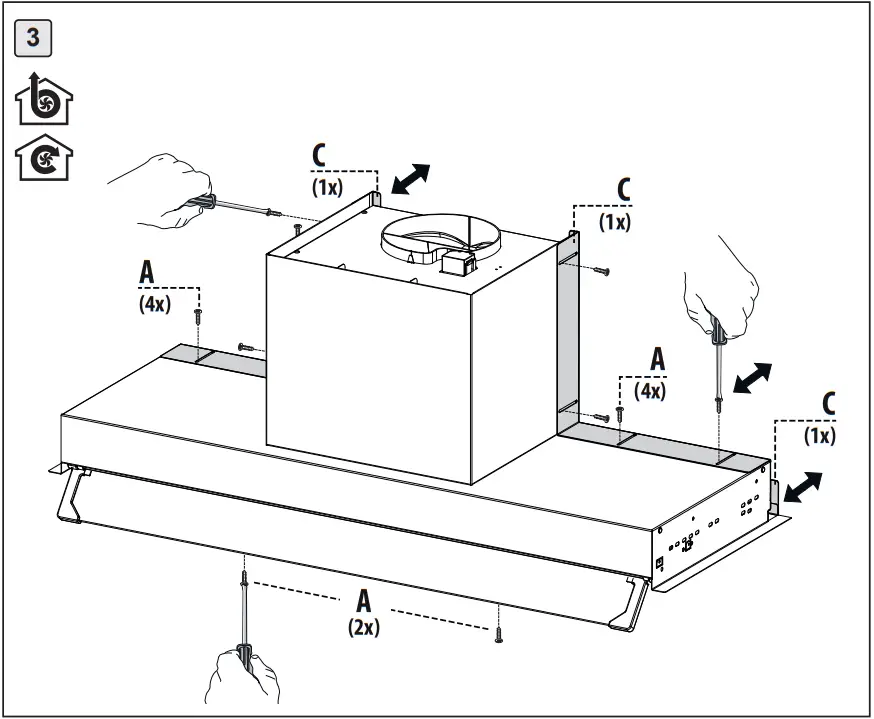 3

C
(1x)

C
(1x)

A
(4x)

A
(4x)

C
(1x)

A
(2x)