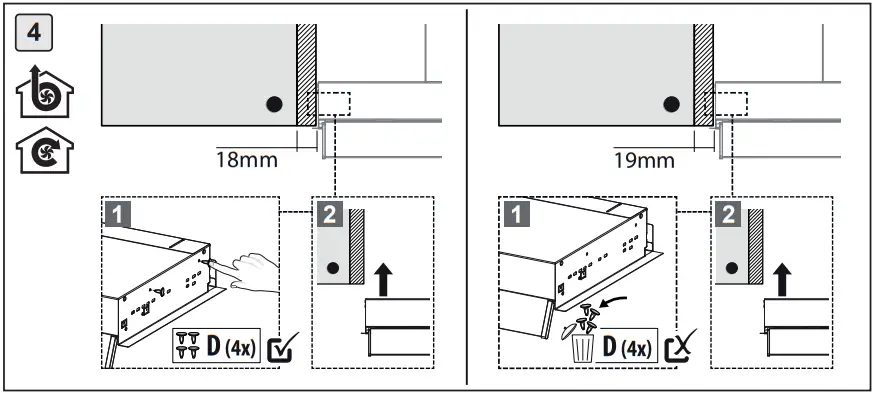 4

18mm

1

2

D (4x)

19mm

1

2

D (4x)