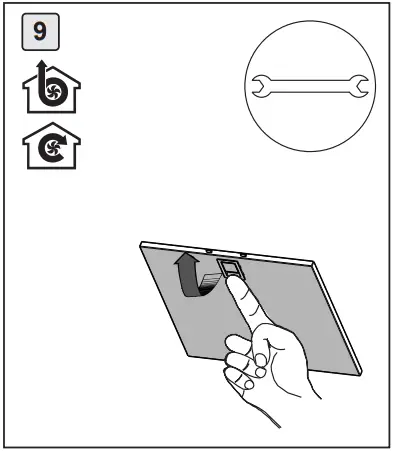 9