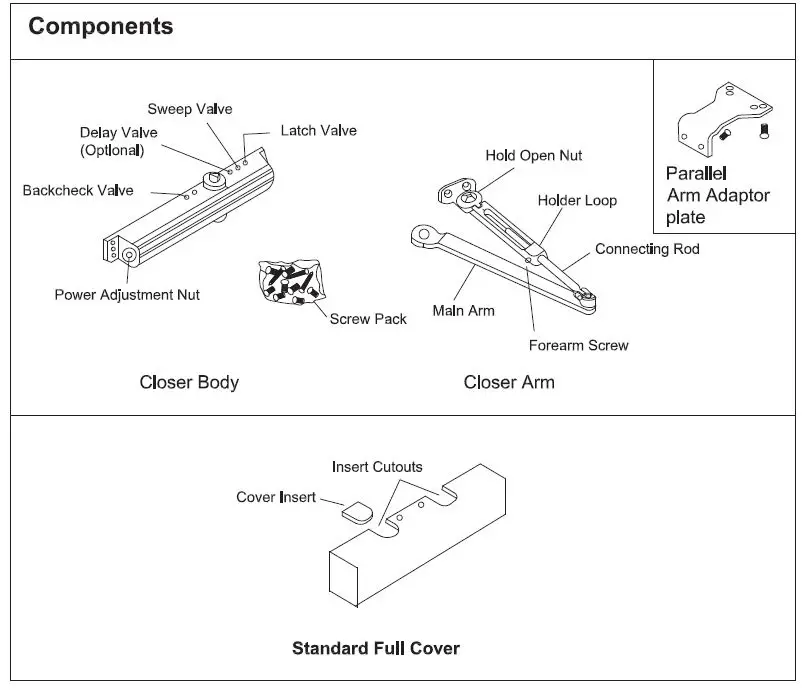 Components

Sweep Valve
Delay Valve
(Optional)
Latch Valve
Backcheck Valve
Power Adjustment Nut
Screw Pack
Closer Body

Hold Open Nut
Holder Loop
Connecting Rod
Main Arm
Forearm Screw
Closer Arm

Parallel
Arm Adaptor
plate

Insert Cutouts
Cover Insert

Standard Full Cover