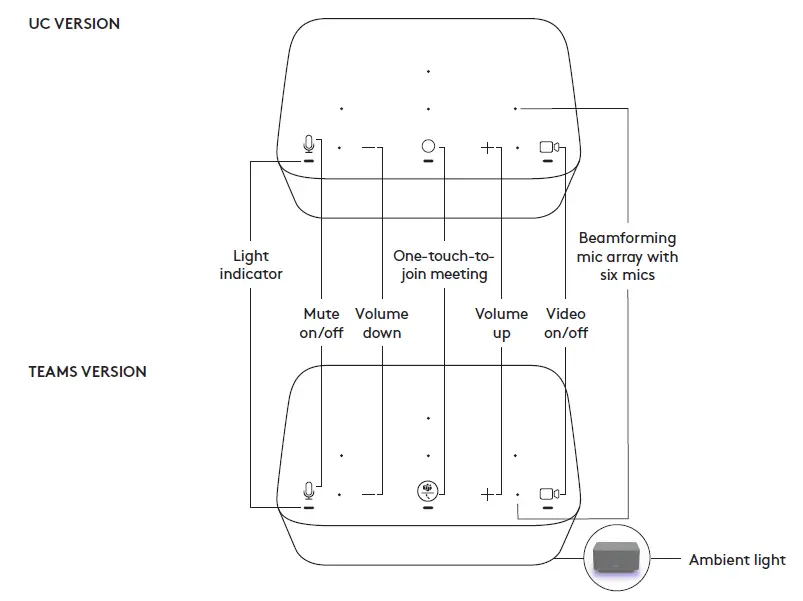 UC VERSION

Light indicator

Mute on/off

Volume down

One-touch-to-join meeting

Volume up

Video on/off

Beamforming mic array with six mics

TEAMS VERSION

Ambient light