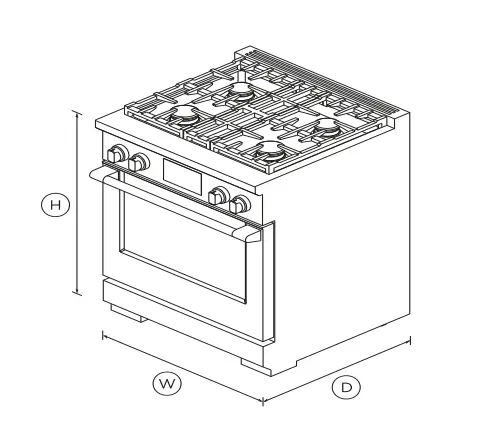 H

W

D