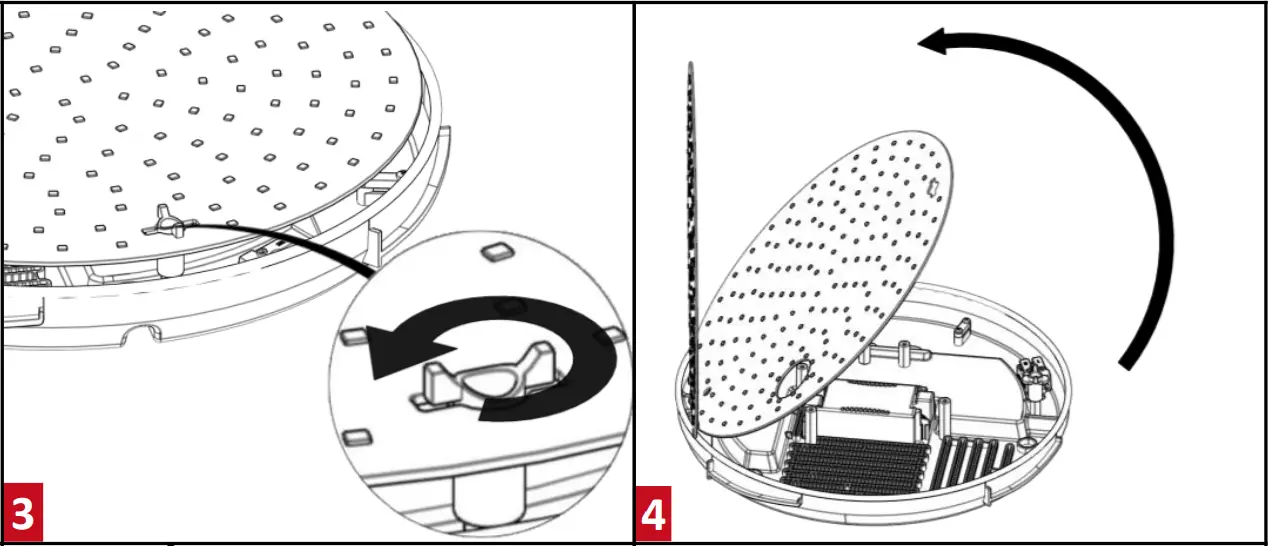 3

4