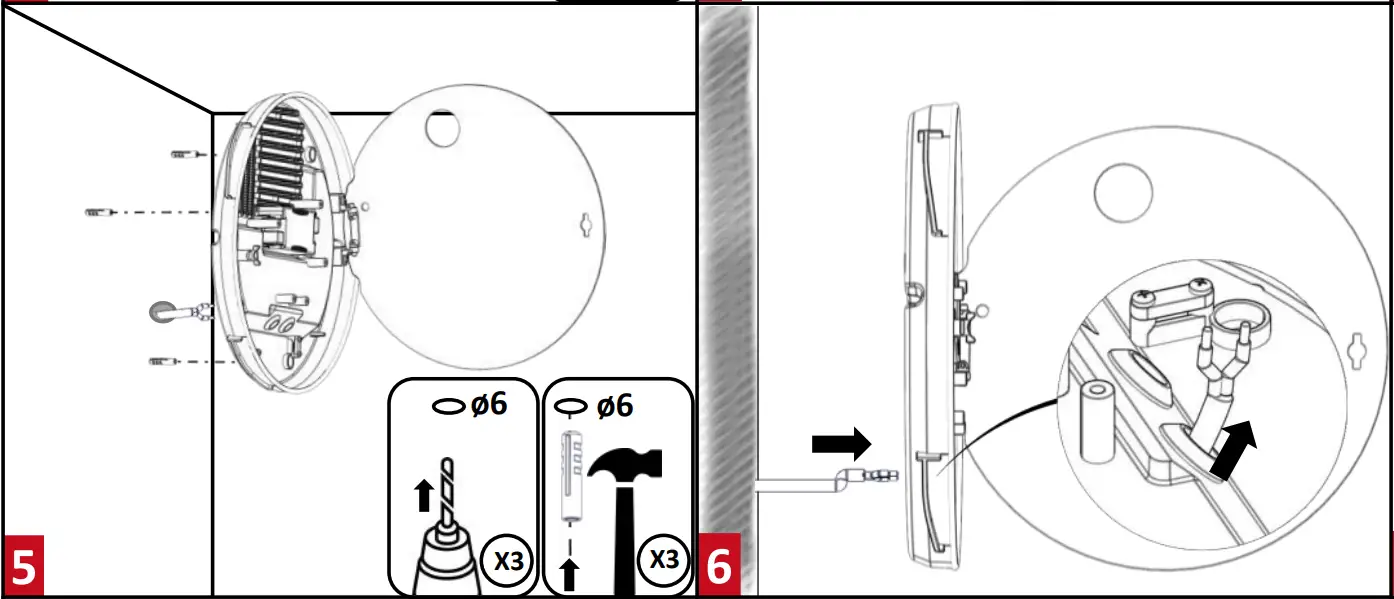 ø6
X3
ø6
X3
5
6