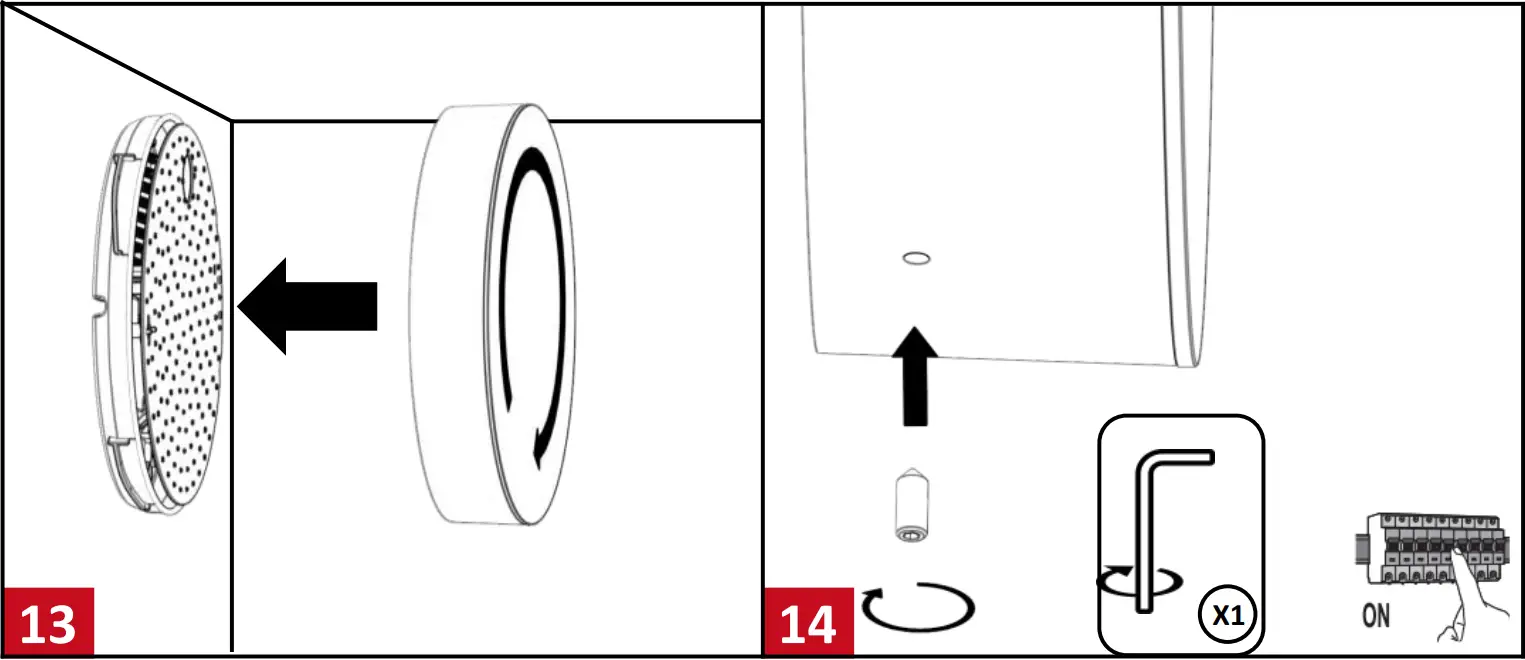 13

14

X1

ON