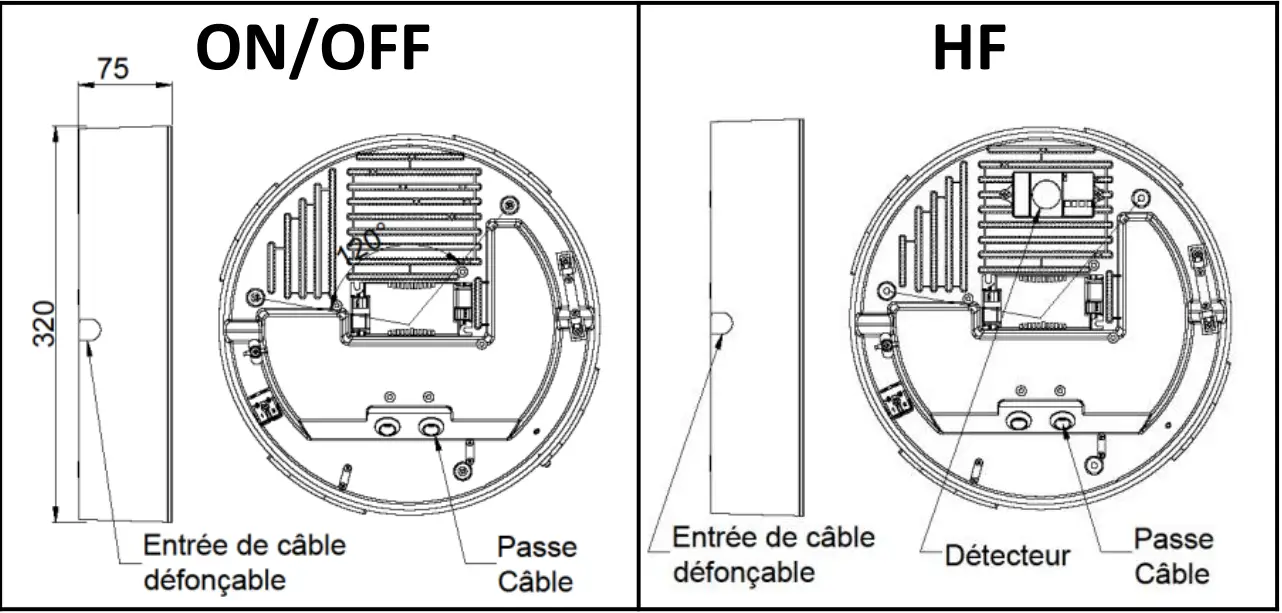 ON/OFF

75

320

120°

Entrée de câble défonçable

Passe Câble

HF

Entrée de câble défonçable

Détecteur

Passe Câble