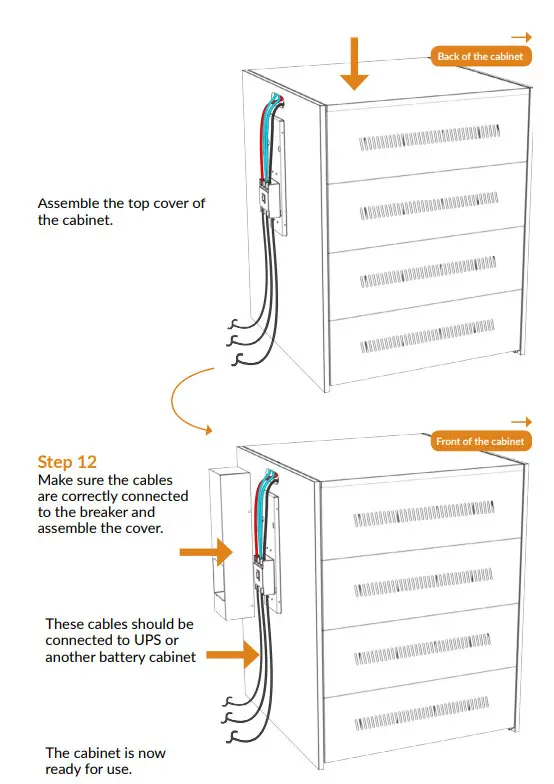 Back of the cabinet

Assemble the top cover of the cabinet.

Front of the cabinet

Step 12
Make sure the cables are correctly connected to the breaker and assemble the cover.

These cables should be connected to UPS or another battery cabinet

The cabinet is now ready for use.