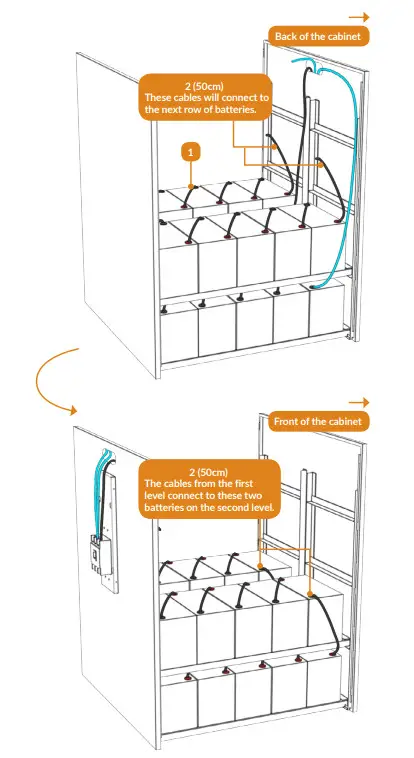 Back of the cabinet

2 (50cm)
These cables will connect to the next row of batteries.

1

Front of the cabinet

2 (50cm)
The cables from the first level connect to these two batteries on the second level.