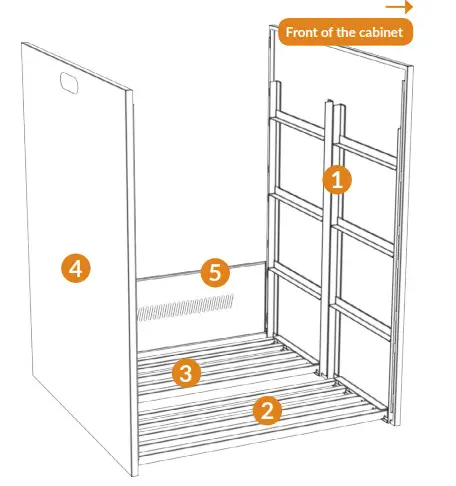 Front of the cabinet

1

4

5

3

2