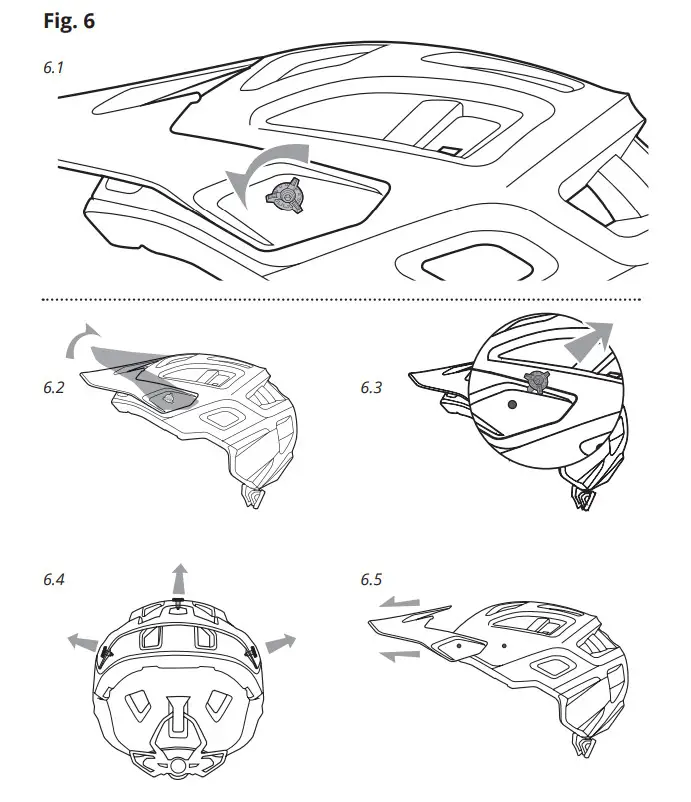 Fig. 6

6.1

6.2

6.3

6.4

6.5