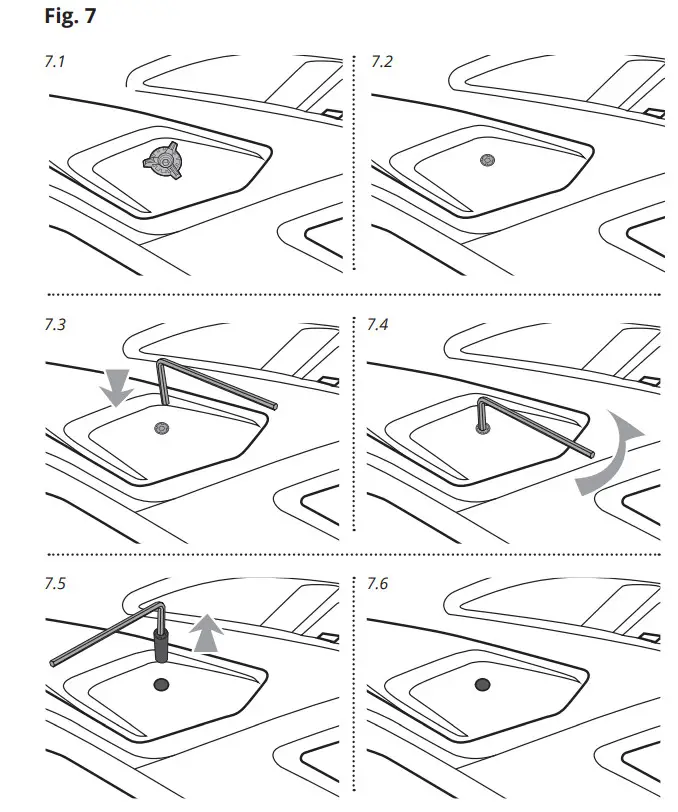 Fig. 7

7.1

7.2

7.3

7.4

7.5

7.6