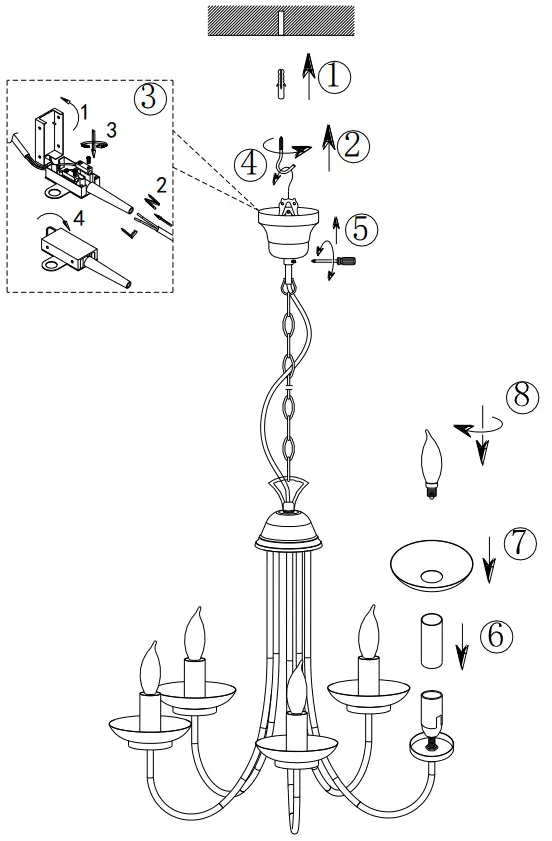 ①

③

1

3

2

N

L

4

④

②

⑤

⑧

⑦

⑥