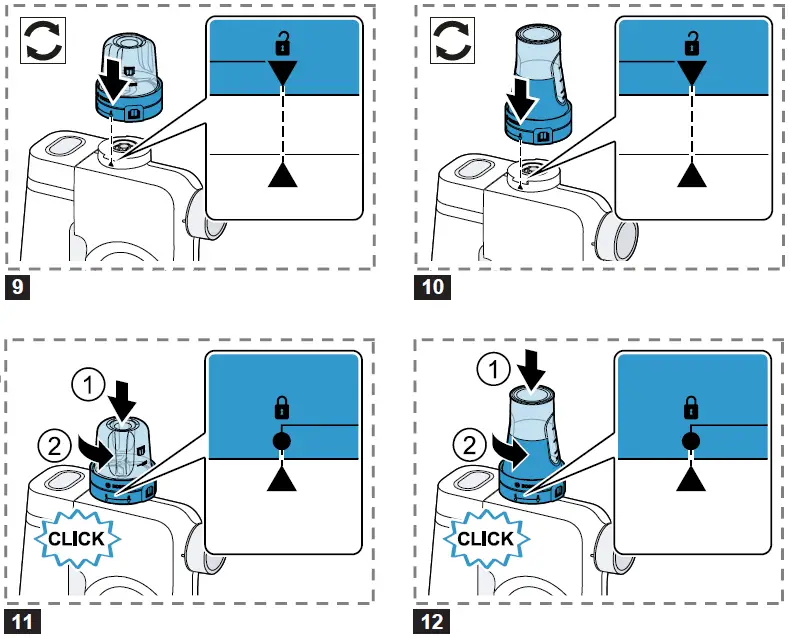 9

10

1
2
CLICK

11

1
2
CLICK

12