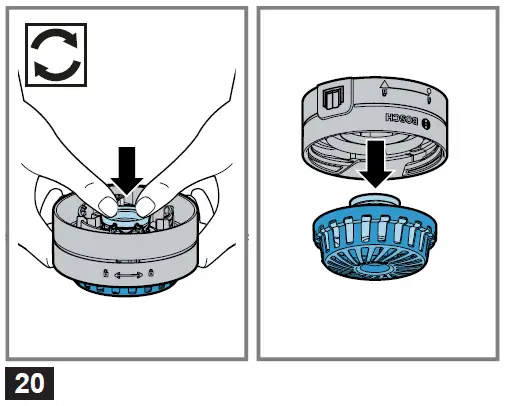 BOSCH

20