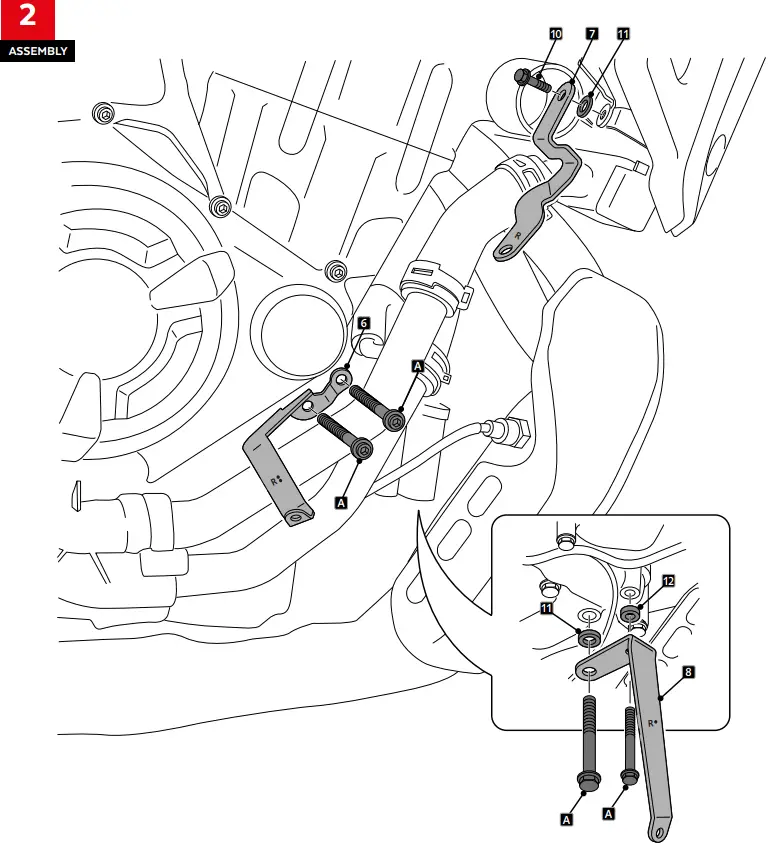 2
ASSEMBLY

10 7 11

R

6

A

R

A

12

11

8

R

A A