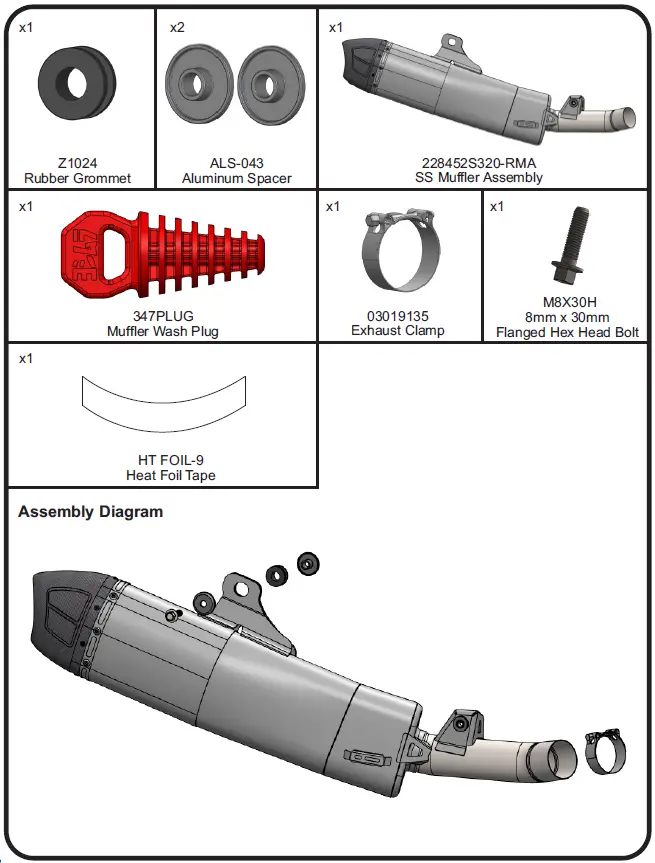 x1
Z1024
Rubber Grommet

x2
ALS-043
Aluminum Spacer

x1
228452S320-RMA
SS Muffler Assembly

x1
347PLUG
Muffler Wash Plug

x1
03019135
Exhaust Clamp

x1
M8X30H
8mm x 30mm
Flanged Hex Head Bolt

x1
HT FOIL-9
Heat Foil Tape

Assembly Diagram