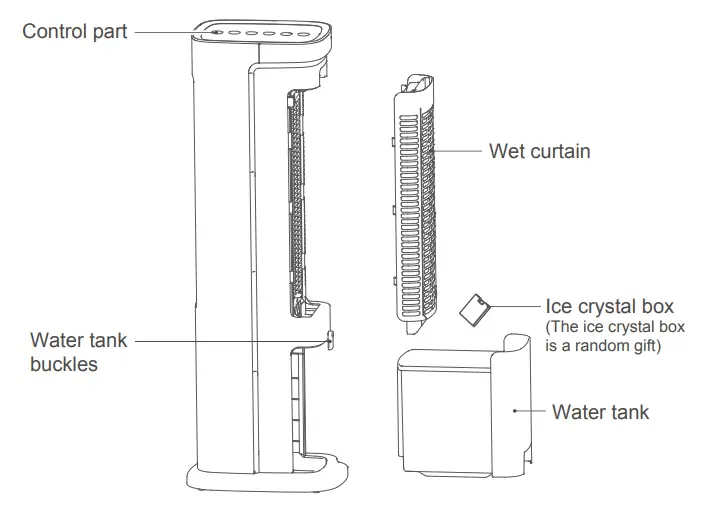 Control part

Wet curtain

Ice crystal box
(The ice crystal box is a random gift)

Water tank buckles

Water tank