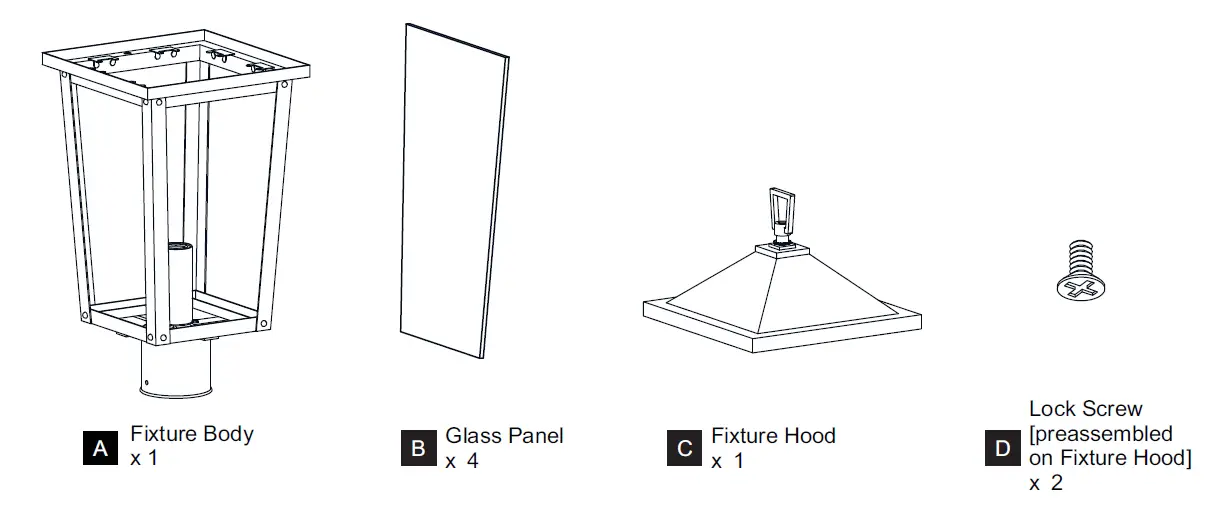 A Fixture Body
x 1

B Glass Panel
x 4

C Fixture Hood
x 1

D Lock Screw
[preassembled on Fixture Hood]
x 2