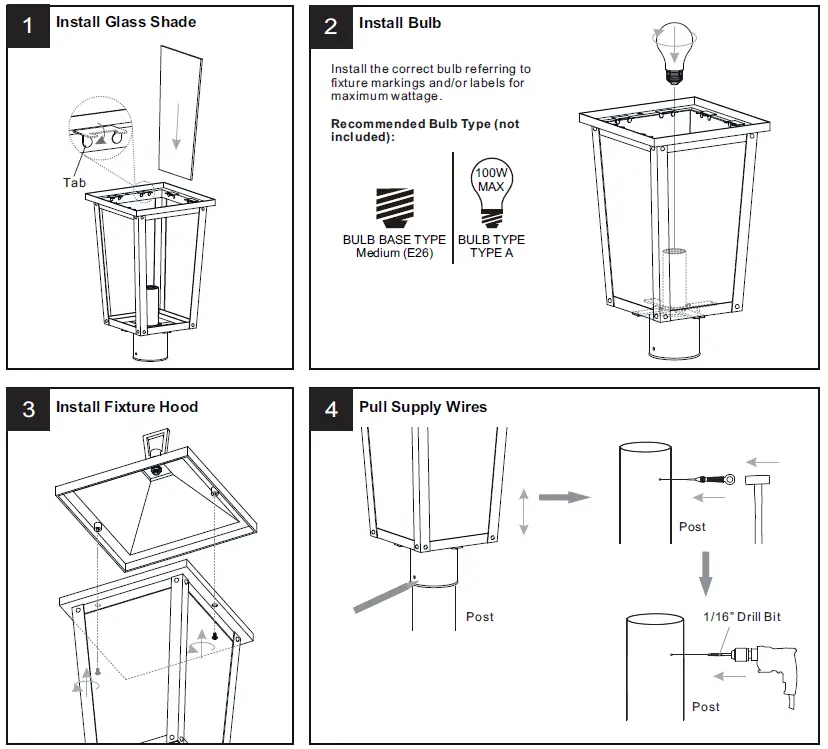 1 Install Glass Shade

Tab

2 Install Bulb

Install the correct bulb referring to fixture markings and/or labels for maximum wattage.

Recommended Bulb Type (not included):

BULB BASE TYPE Medium (E26)

100W MAX

BULB TYPE TYPE A

3 Install Fixture Hood

4 Pull Supply Wires

Post

Post

1/16" Drill Bit

Post