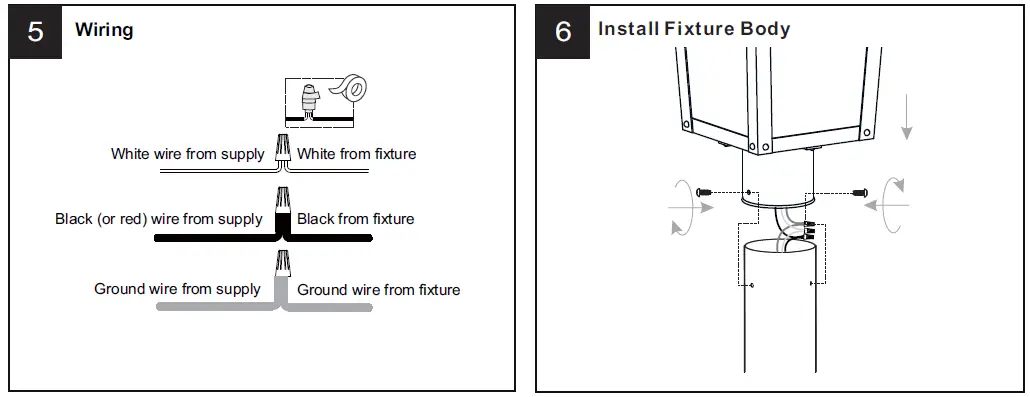 5 Wiring

White wire from supply White from fixture

Black (or red) wire from supply Black from fixture

Ground wire from supply Ground wire from fixture

6 Install Fixture Body