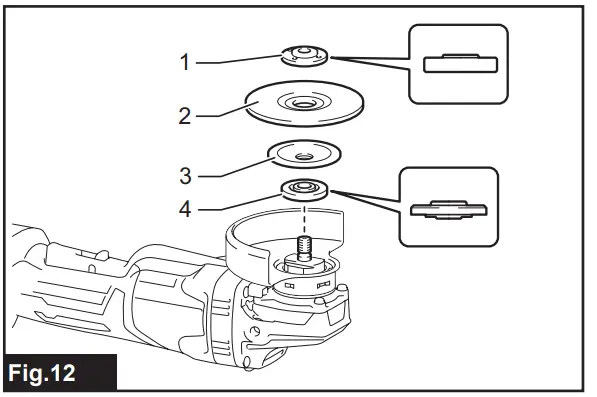 1
2
3
4
Fig.12