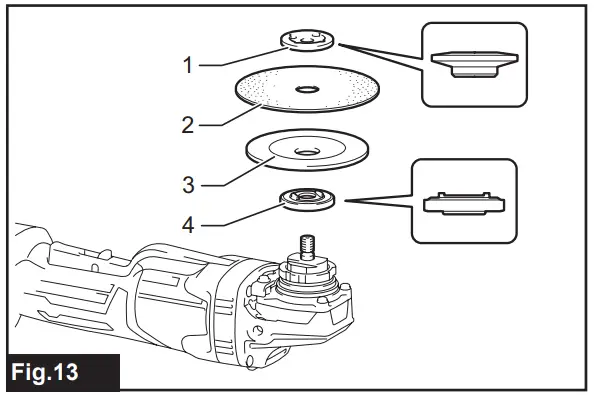 1
2
3
4
Fig.13