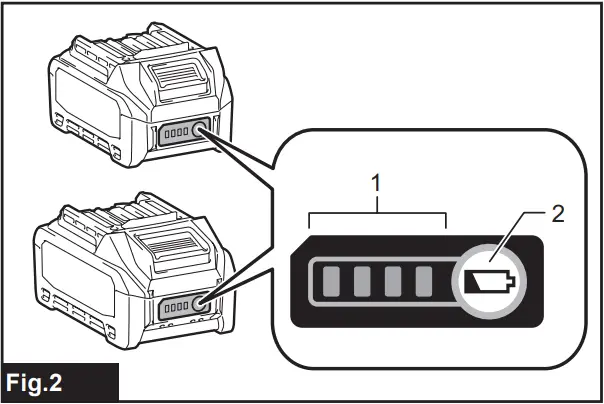 1

2

Fig.2