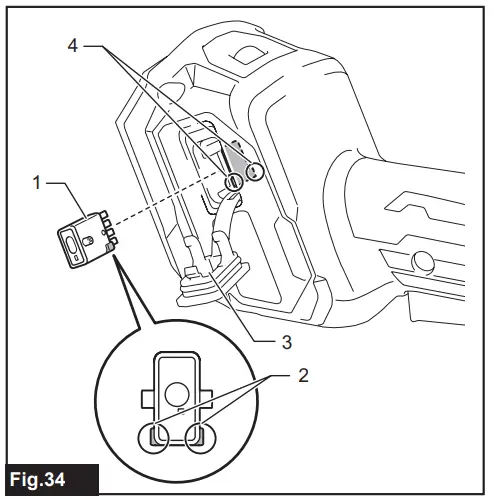 4
1
3
2
Fig.34