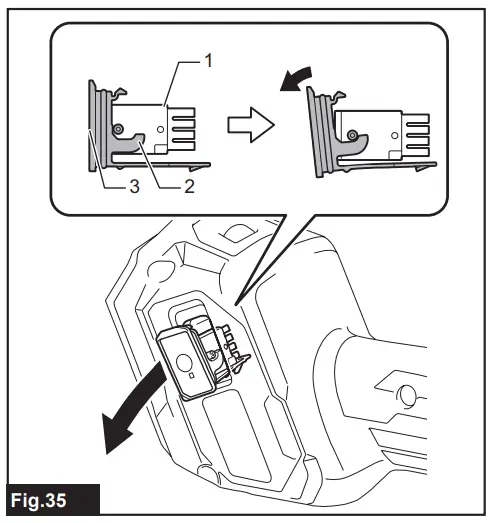 1
3
2
Fig.35