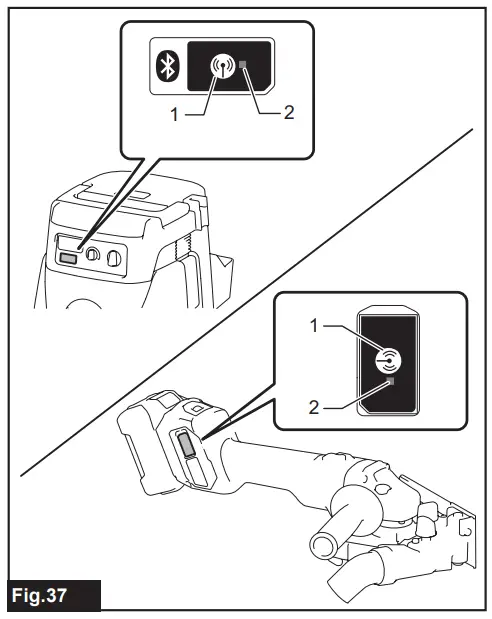 1
2
1
2
Fig.37