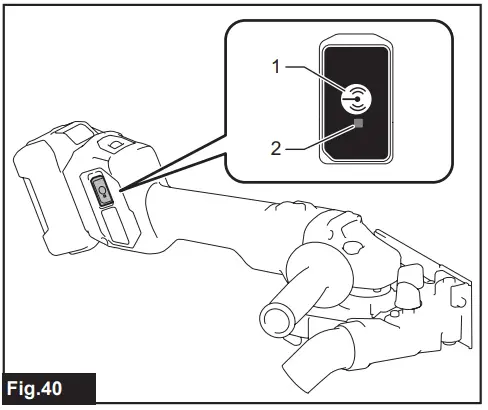 1

2

Fig.40