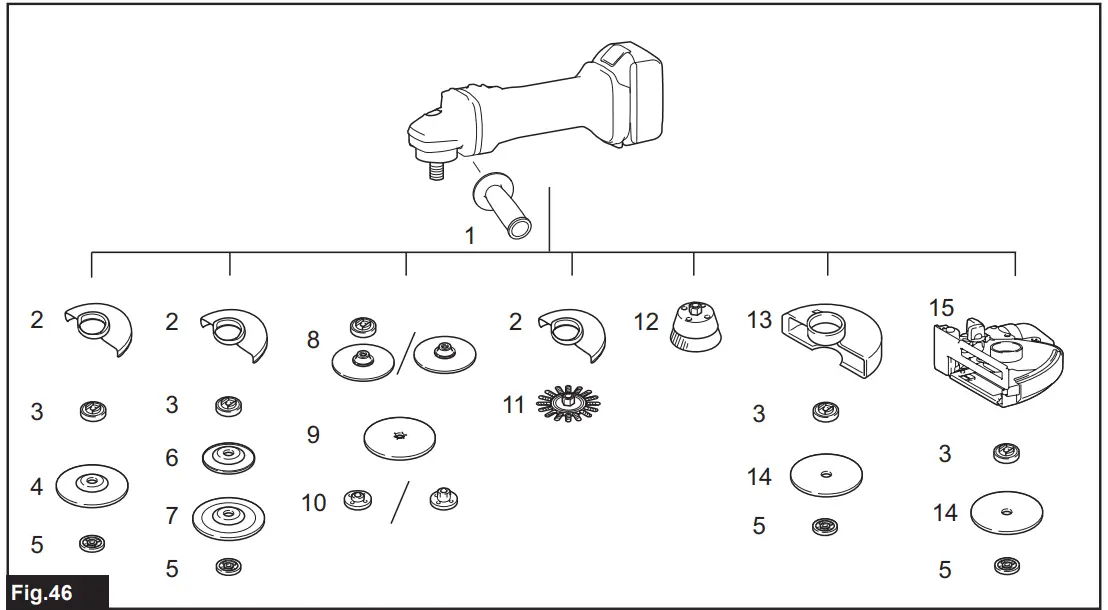 1

2
3
4
5

2
3
6
7
5

8
9
10

2
11

12

13
3
14
5

15
3
14
5

Fig.46