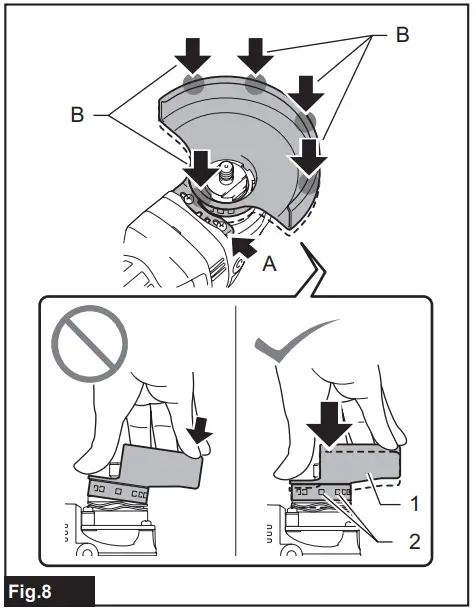 B
B
A
1
2
Fig.8