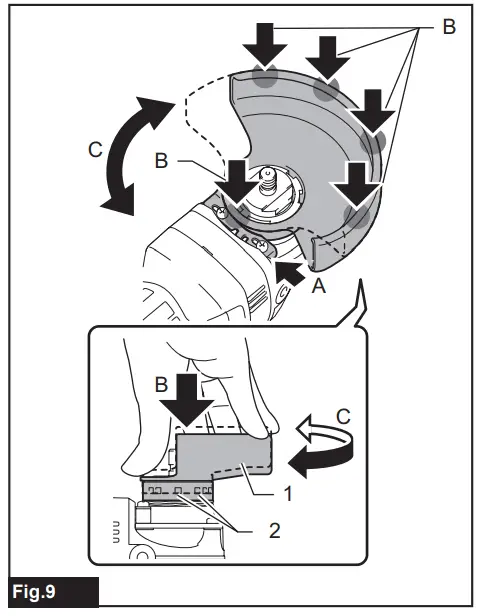 B
C
B
A
B
C
1
2
Fig.9