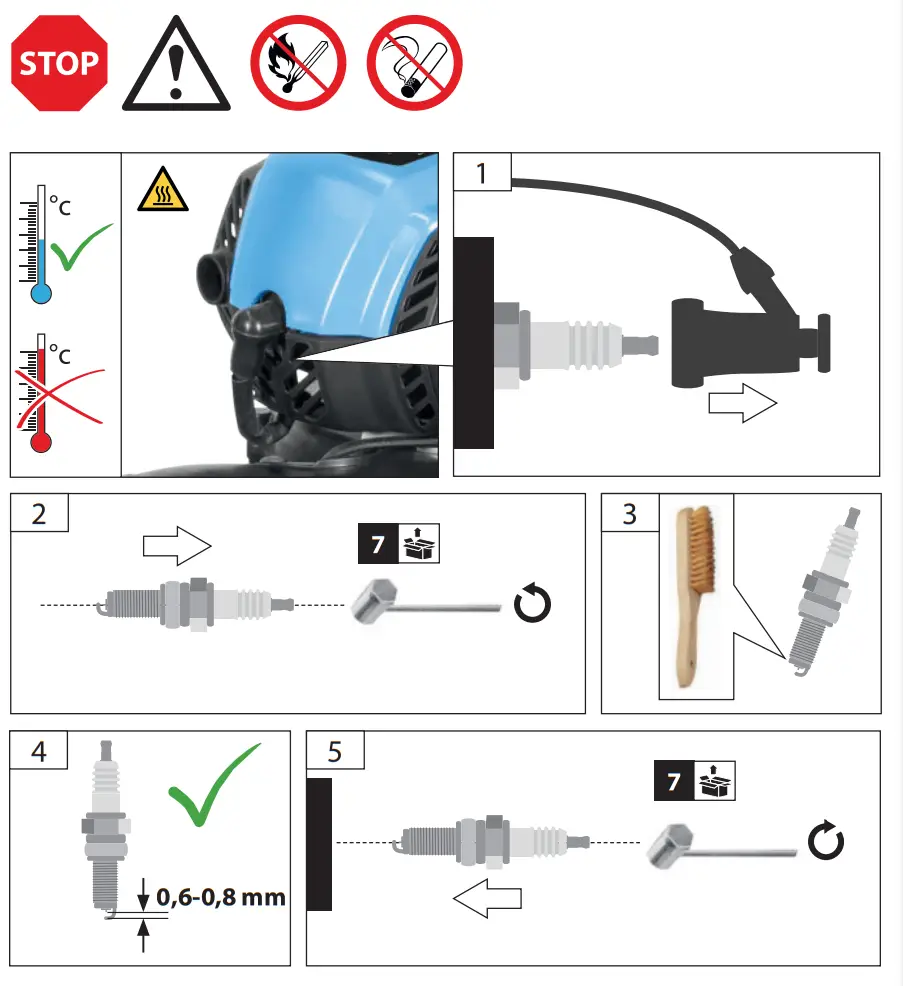 STOP

°C

°C

1

2

7

3

4

0,6-0,8 mm

5

7