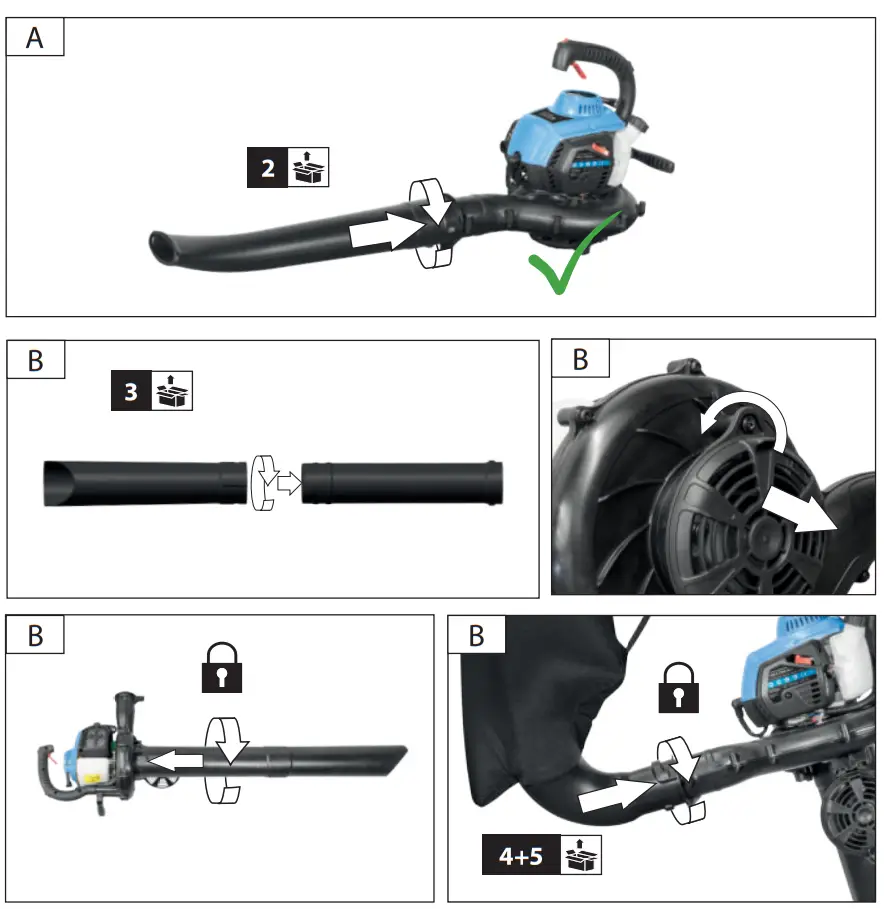 A

2

B

3

B

B

B

4+5