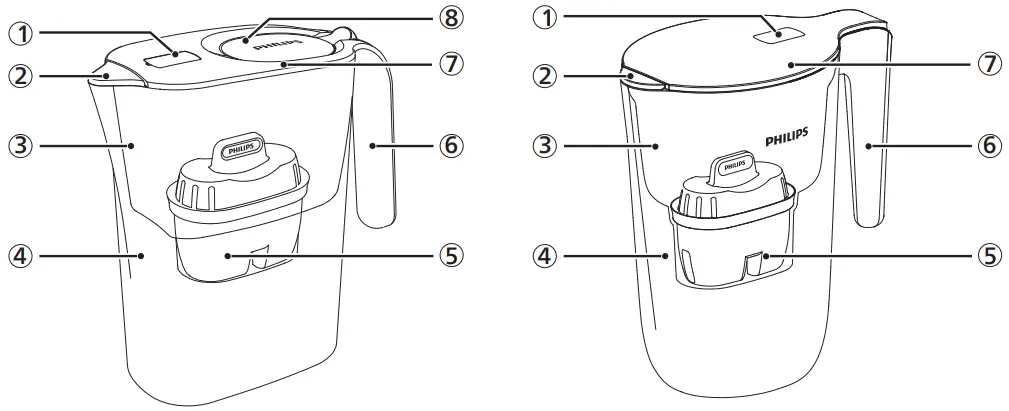 ①
②
③
④
⑧
⑦
⑥
⑤
PHILIPS
PHILIPS

①
②
③
④
⑦
⑥
⑤
PHILIPS
PHILIPS