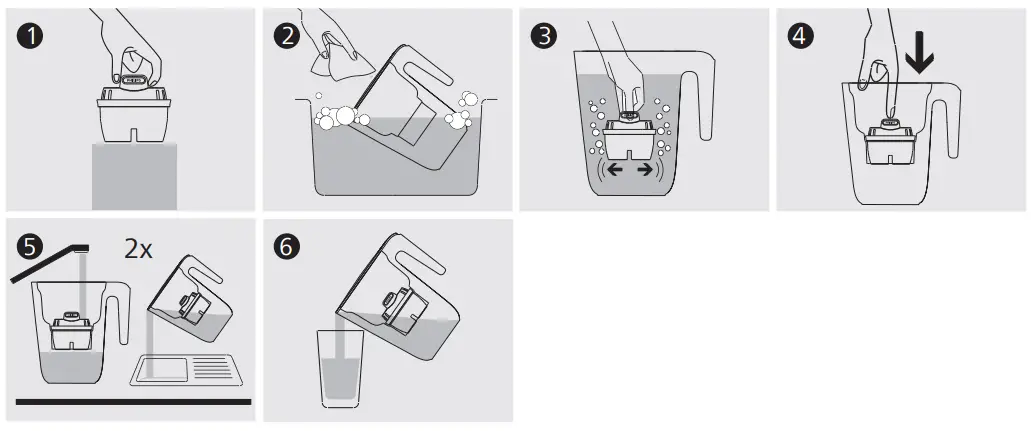 1

2

3

4

5

2x

6