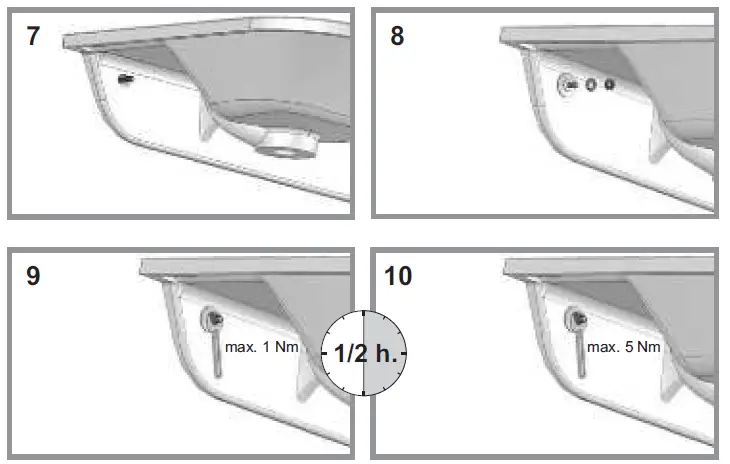 7

8

9

max. 1 Nm

1/2 h.

10

max. 5 Nm