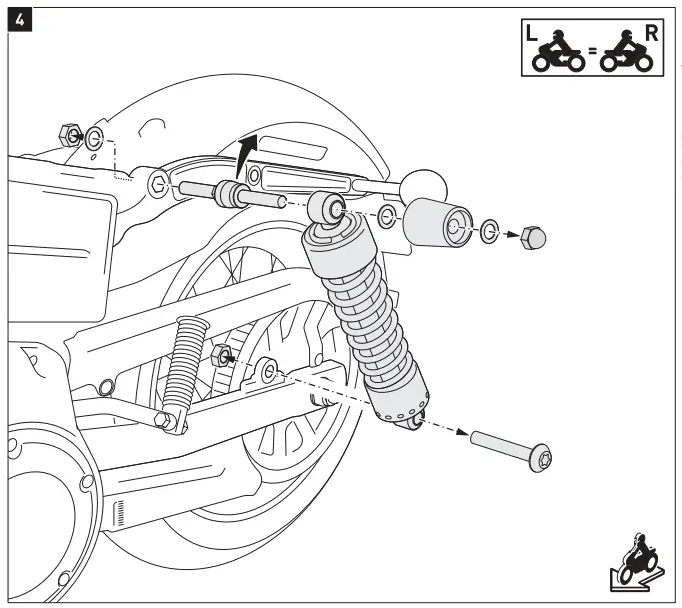 4

L = R