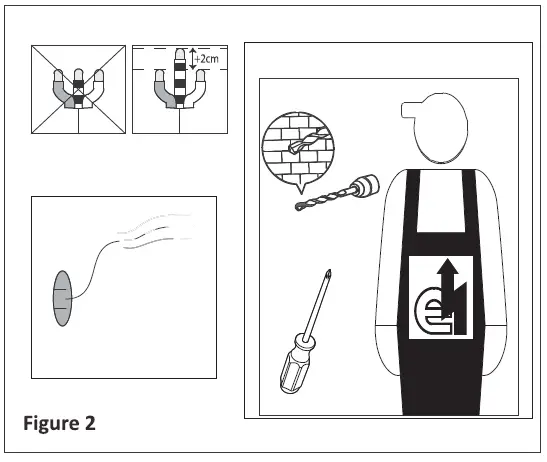 +2cm

Figure 2