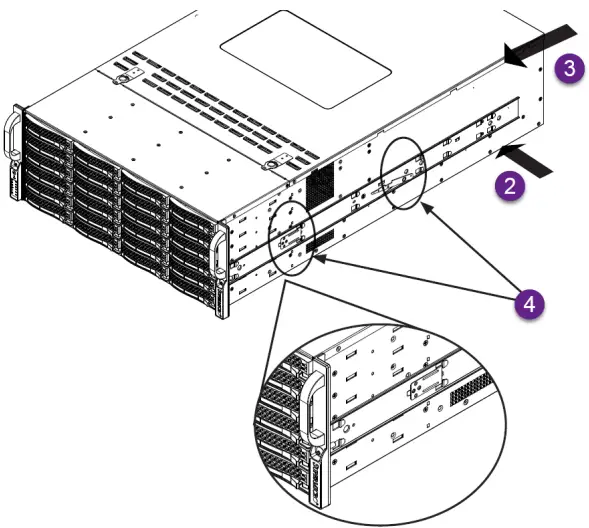 3
2
4