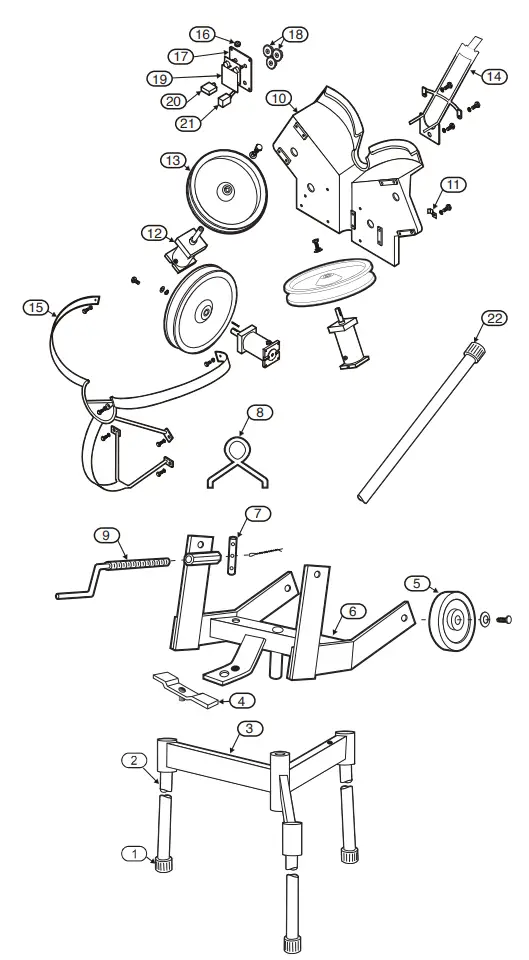 16
18
17
19
14
20
21
10
13
11
12
15
22
8
7
9
5
6
4
3
2
1