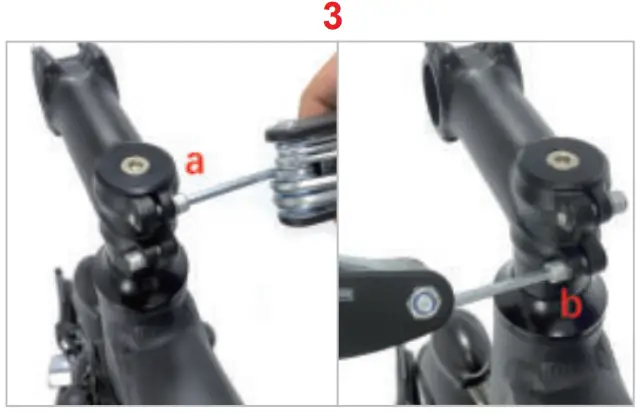 3

a

b