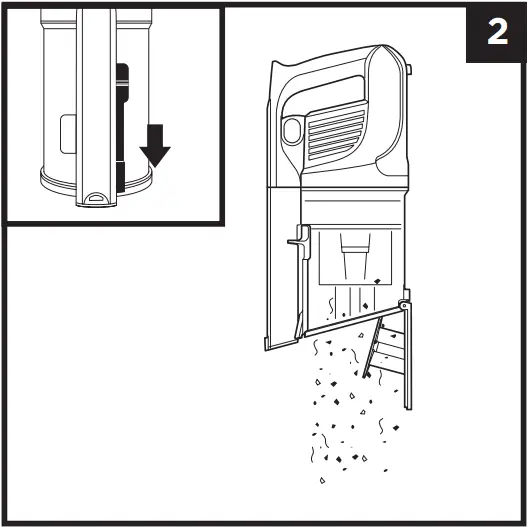 2