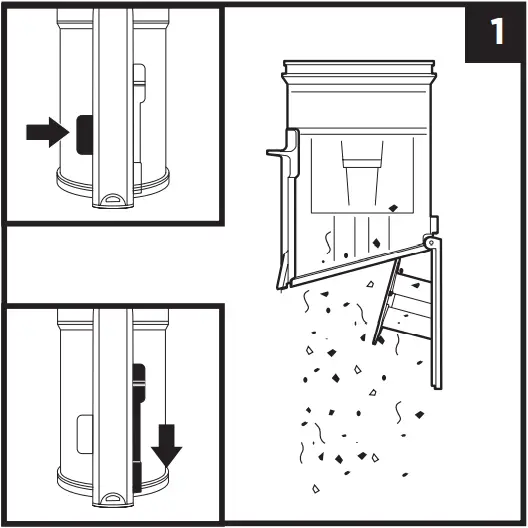 1