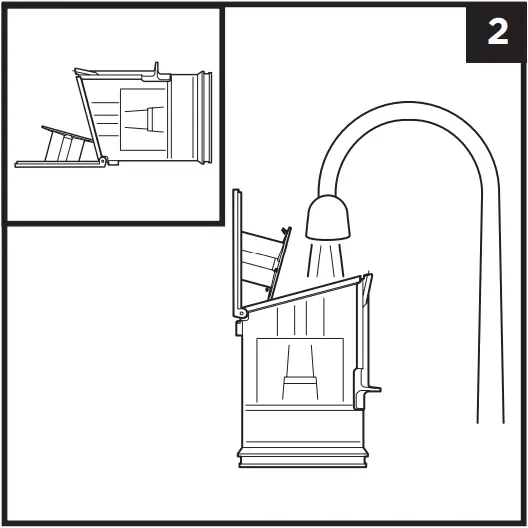 2