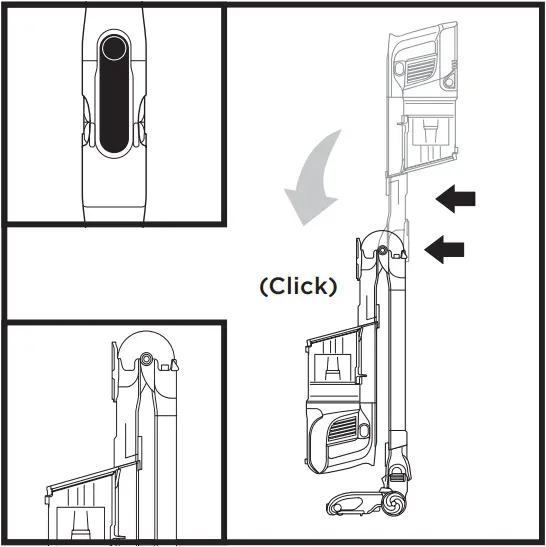 (Click)